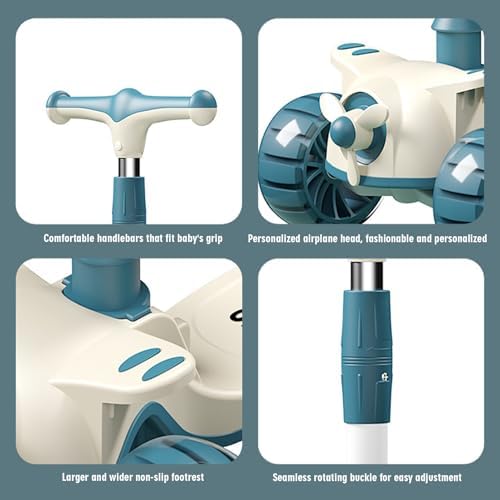 Comfortable handlebars that fit baby's grip

Personalized airplane head, fashionable and personalized

Larger and wider non-slip footrest

Seamless rotating buckle for easy adjustment